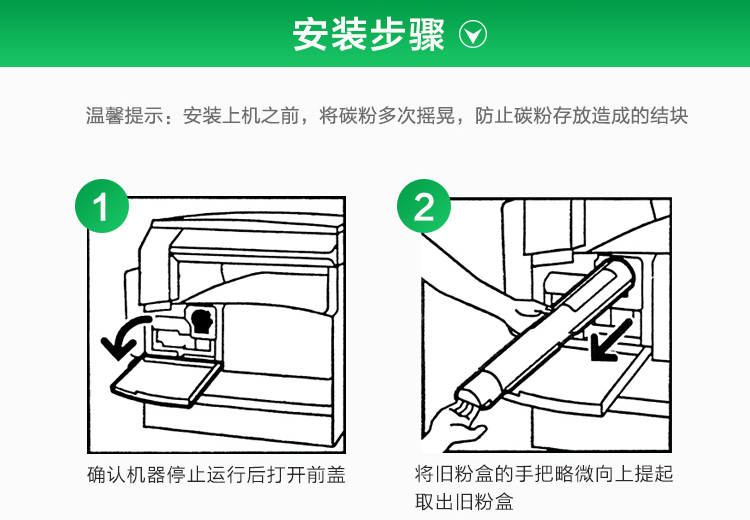 安装步骤

温馨提示：安装上机之前，将碳粉多次摇晃，防止碳粉存放造成的结块

1

确认机器停止运行后打开前盖

2

将旧粉盒的手把略微向上提起取出旧粉盒