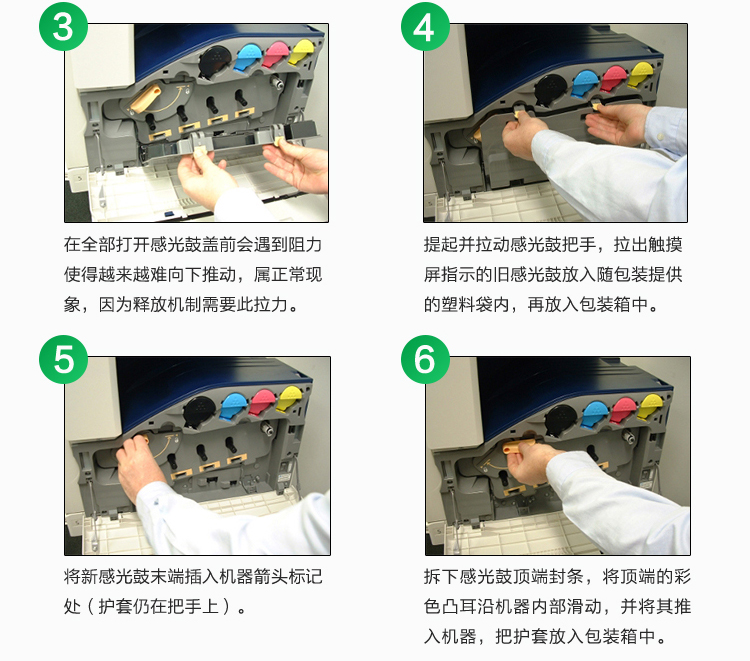 3

在全部打开感光鼓盖前会遇到阻力使得越来越难向下推动，属正常现象，因为释放机制需要此拉力。

4

提起并拉动感光鼓把手，拉出触摸屏指示的旧感光鼓放入随包装提供的塑料袋内，再放入包装箱中。

5

将新感光鼓末端插入机器箭头标记处（护套仍在把手上）。

6

拆下感光鼓顶端封条，将顶端的彩色凸耳沿机器内部滑动，并将其推入机器，把护套放入包装箱中。